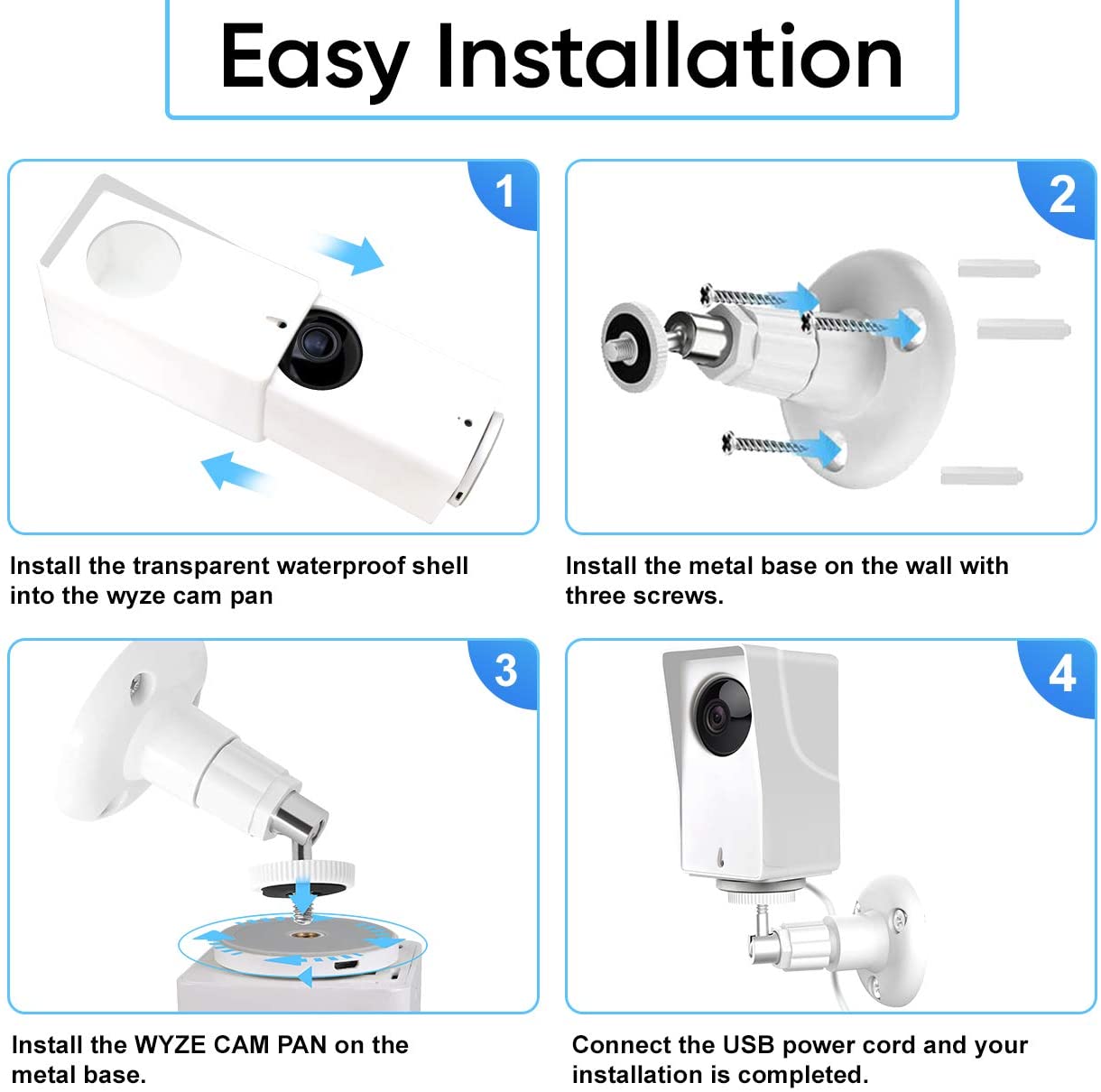 Easy Installation

1

Install the transparent waterproof shell into the wyze cam pan

2

Install the metal base on the wall with three screws.

3

Install the WYZE CAM PAN on the metal base.

4

Connect the USB power cord and your installation is completed.