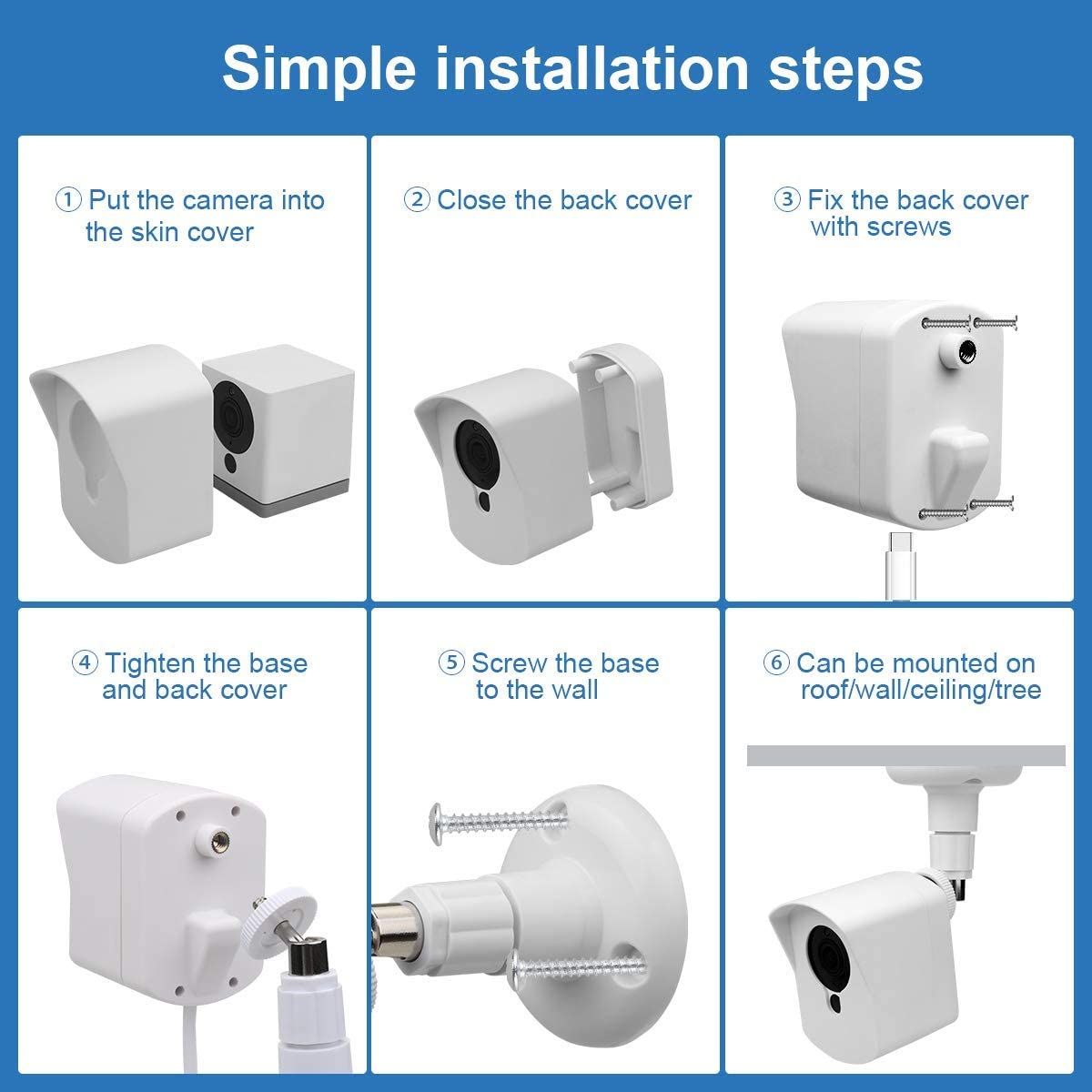 Simple installation steps

① Put the camera into the skin cover

② Close the back cover

③ Fix the back cover with screws

④ Tighten the base and back cover

⑤ Screw the base to the wall

⑥ Can be mounted on roof/wall/ceiling/tree