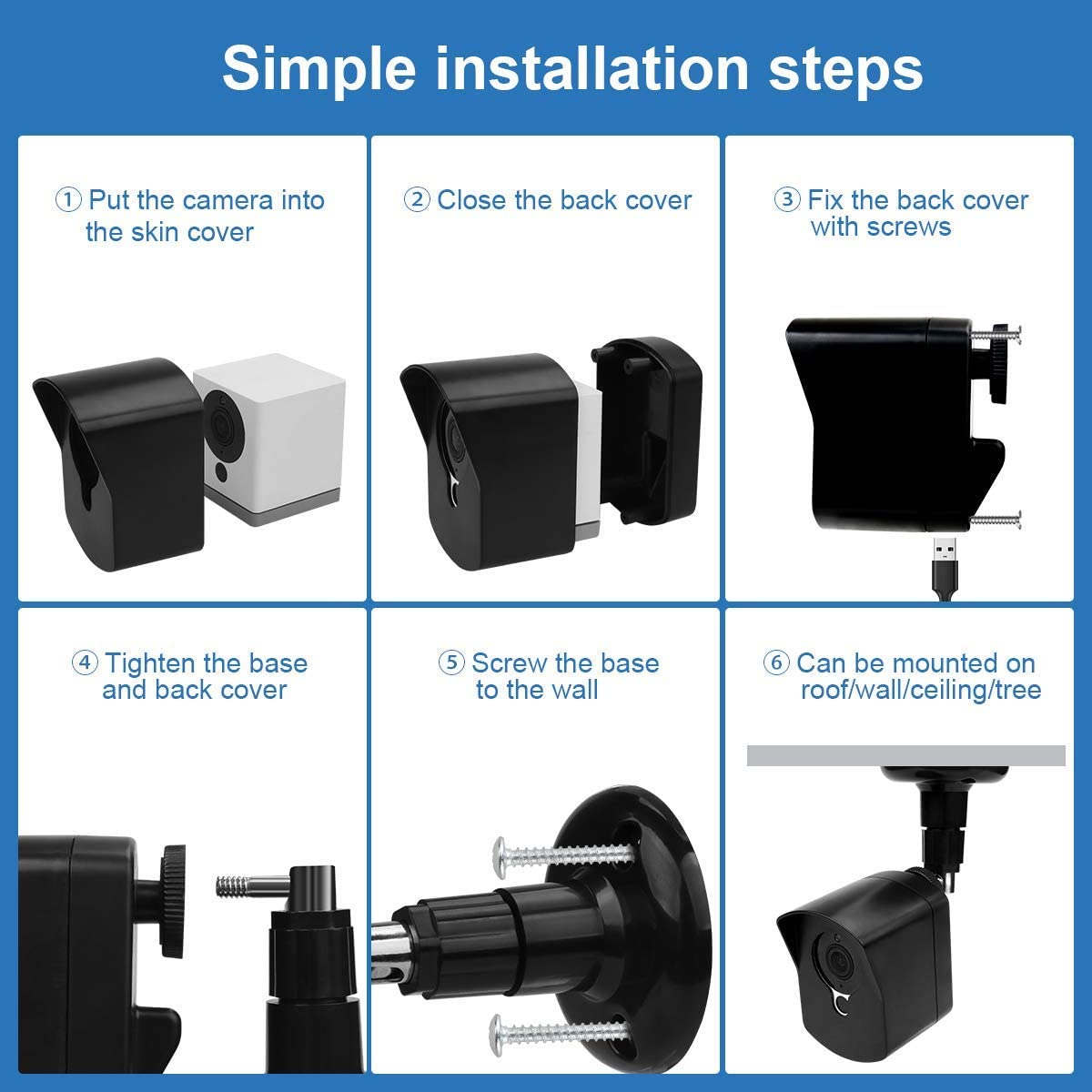 Simple installation steps

① Put the camera into the skin cover

② Close the back cover

③ Fix the back cover with screws

④ Tighten the base and back cover

⑤ Screw the base to the wall

⑥ Can be mounted on roof/wall/ceiling/tree